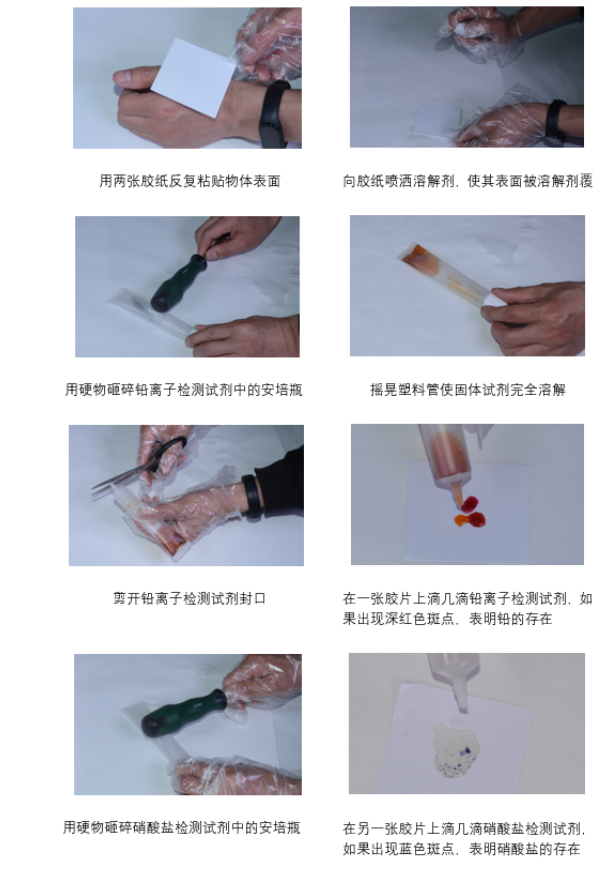 用两张胶纸反复粘贴物体表面

向胶纸喷洒溶解剂，使其表面被溶解剂覆

用硬物砸碎铅离子检测试剂中的安培瓶

摇晃塑料管使固体试剂完全溶解

剪开铅离子检测试剂封口

在一张胶片上滴几滴铅离子检测试剂，如果出现深红色斑点，表明铅的存在

用硬物砸碎硝酸盐检测试剂中的安培瓶

在另一张胶片上滴几滴硝酸盐检测试剂，如果出现蓝色斑点，表明硝酸盐的存在